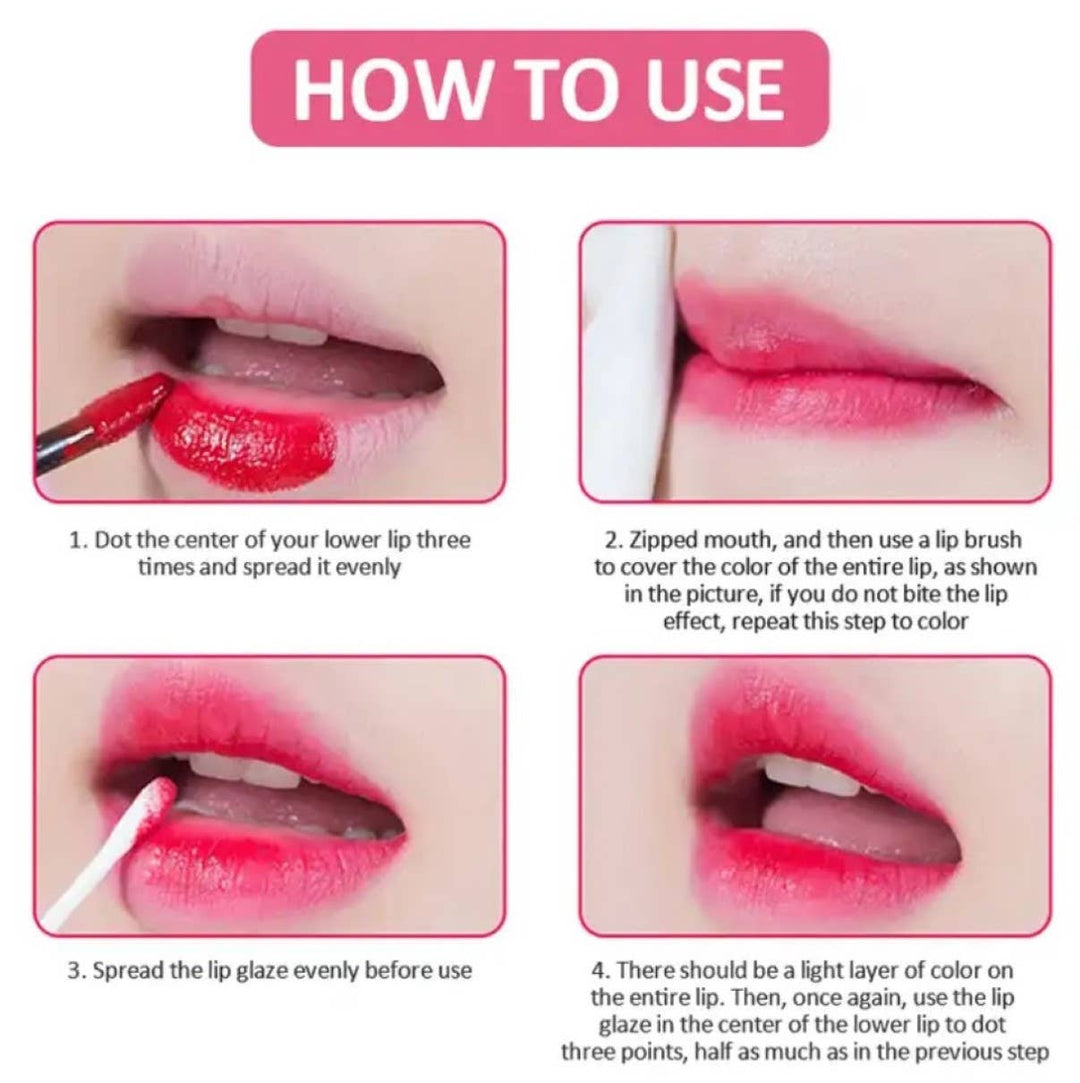 HOW TO USE

1. Dot the center of your lower lip three times and spread it evenly

2. Zipped mouth, and then use a lip brush to cover the color of the entire lip, as shown in the picture, if you do not bite the lip effect, repeat this step to color

3. Spread the lip glaze evenly before use

4. There should be a light layer of color on the entire lip. Then, once again, use the lip glaze in the center of the lower lip to dot three points, half as much as in the previous step